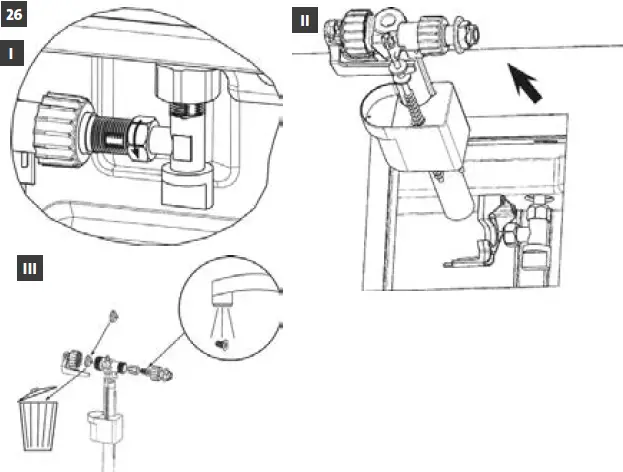 26

I

II

III