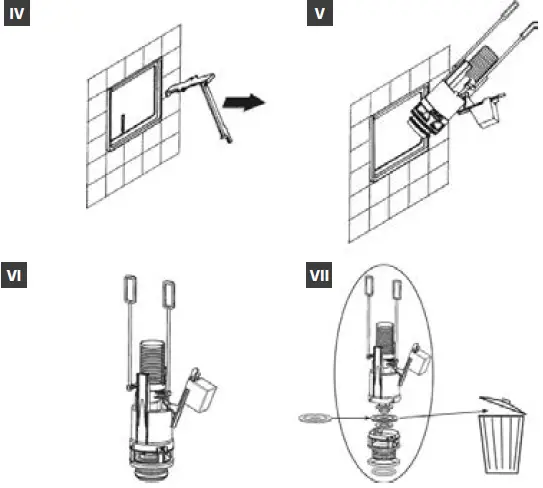 IV

V

VI

VII