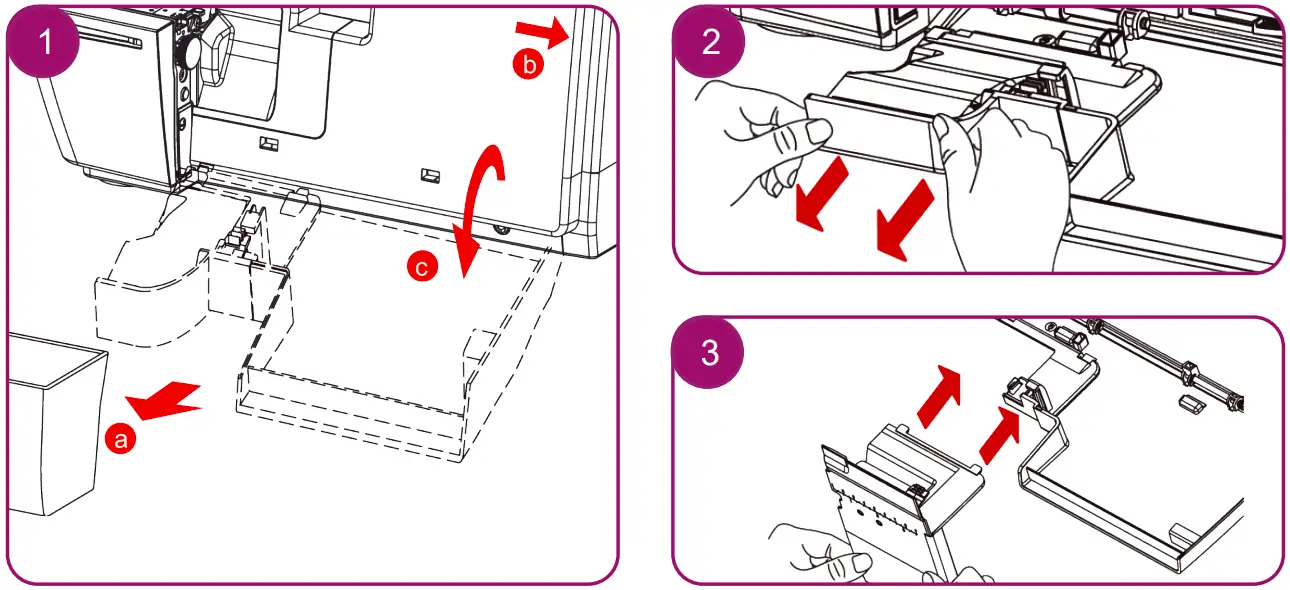 1
b
c
a
2
3