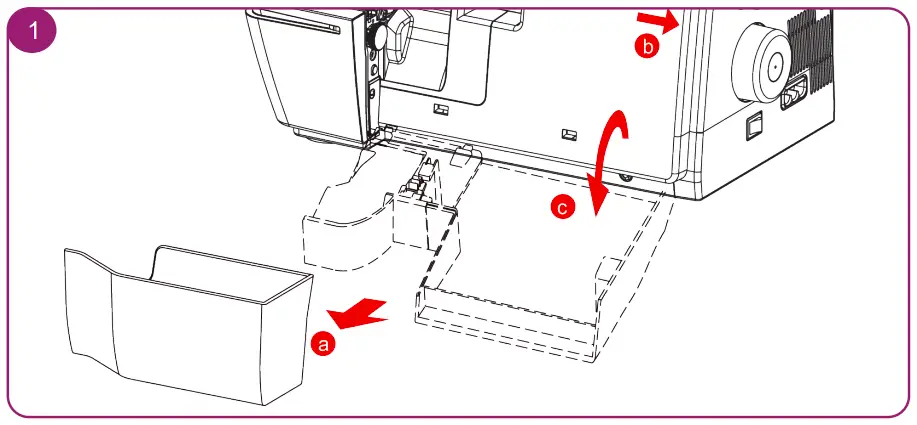 1

b

c

a