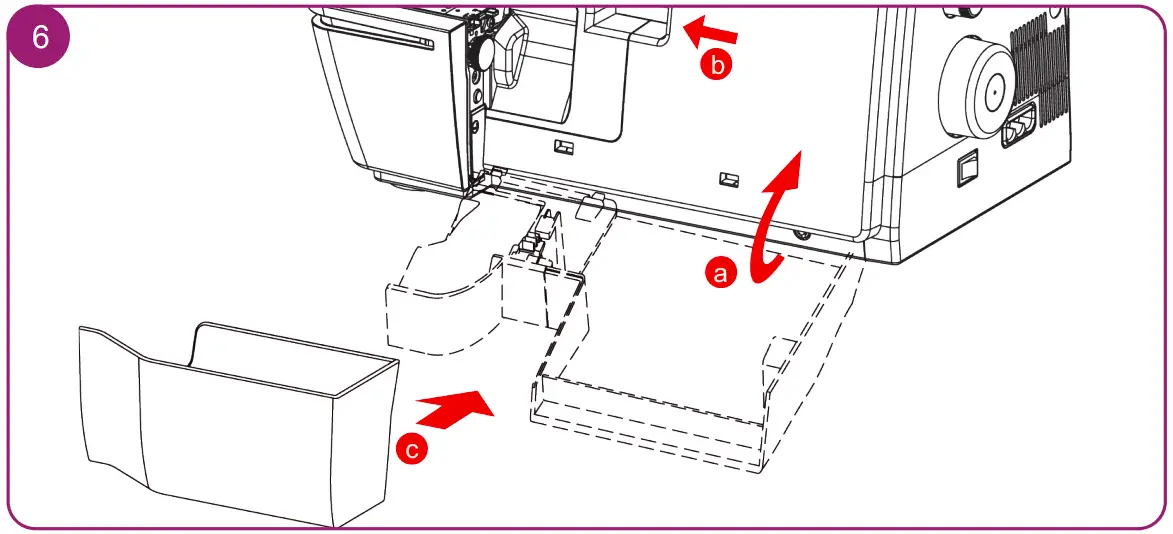 6
b
a
c