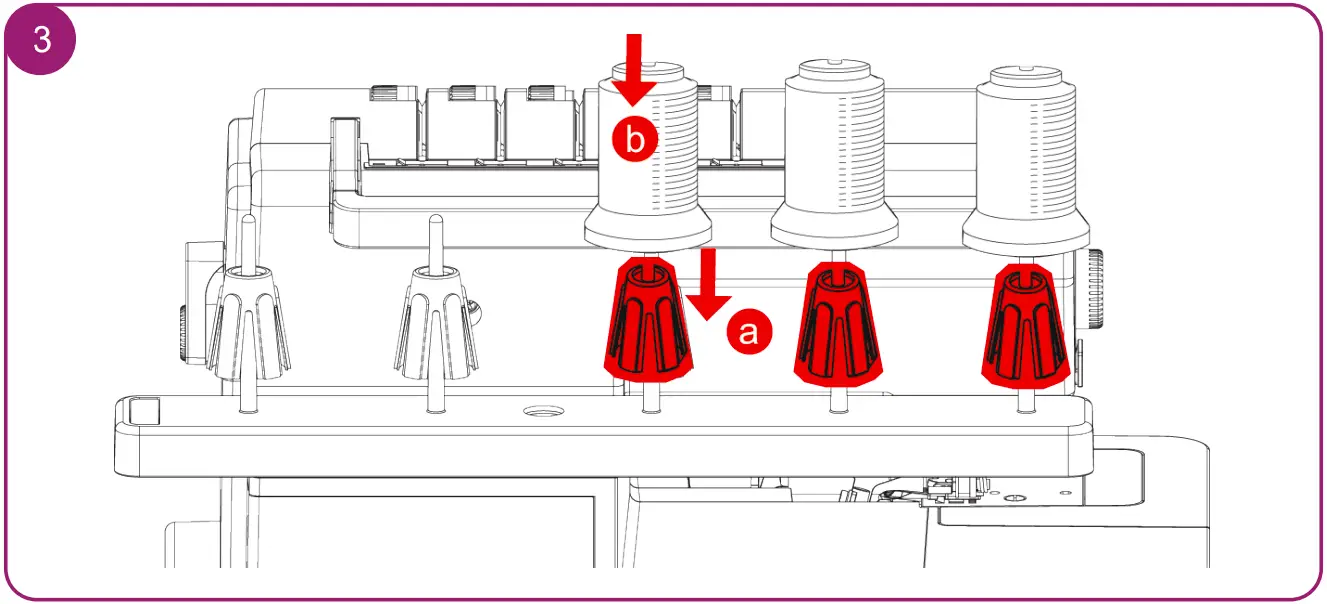 3

b

a