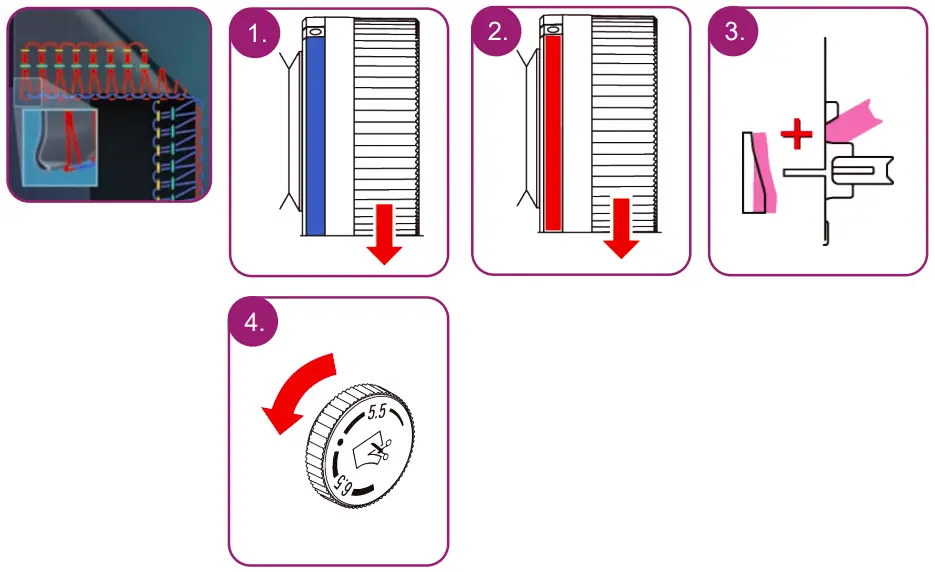 1.

2.

3.

4.

5.5

6.5