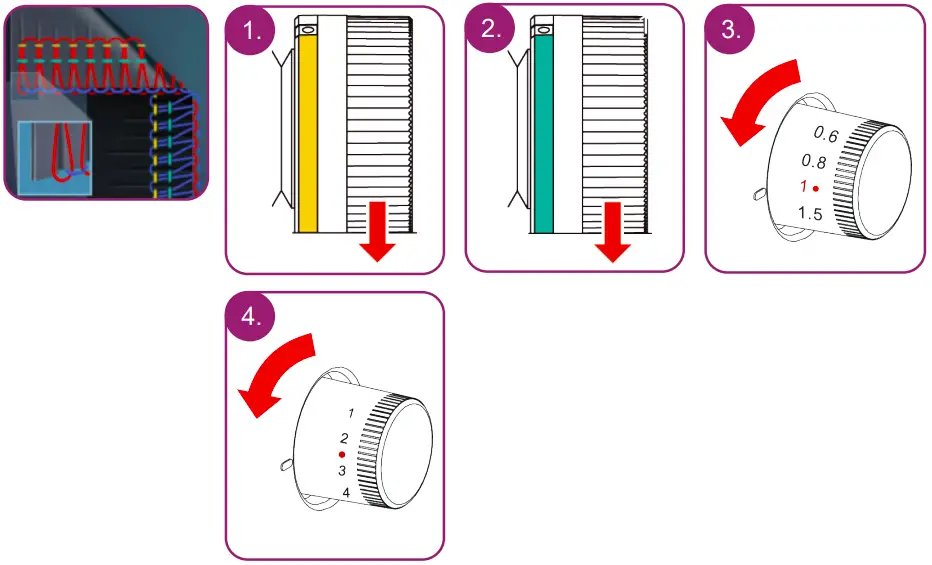 1.

2.

3.

0.6
0.8
1
1.5

4.

1
2
3
4