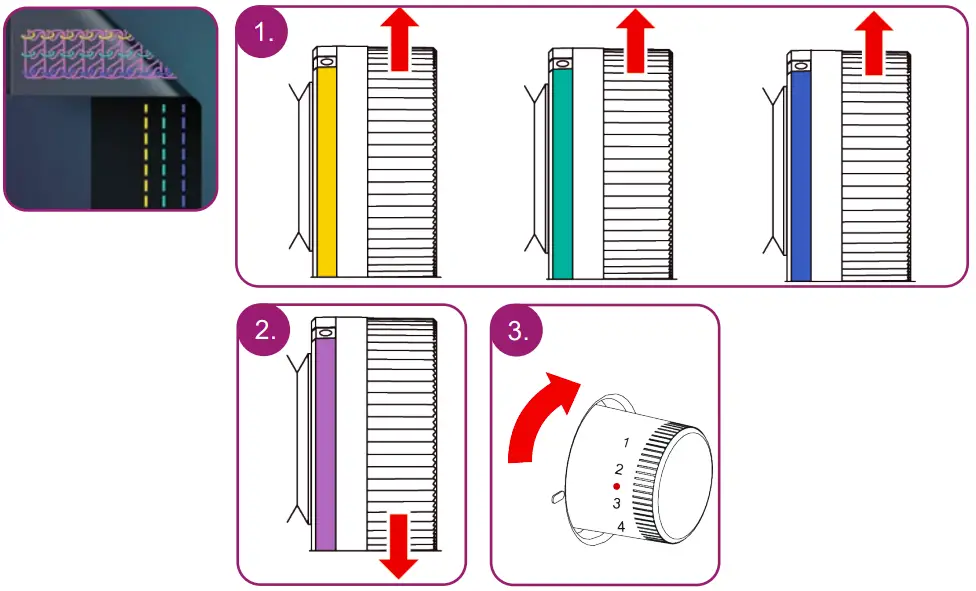 1.

2.

3.

1
2
3
4