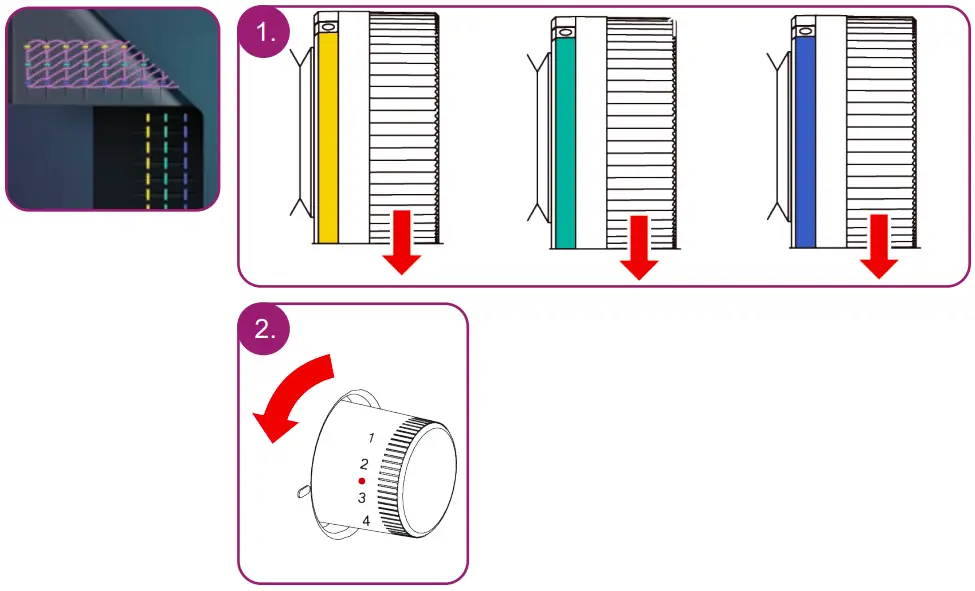 1.

2.

1
2
3
4