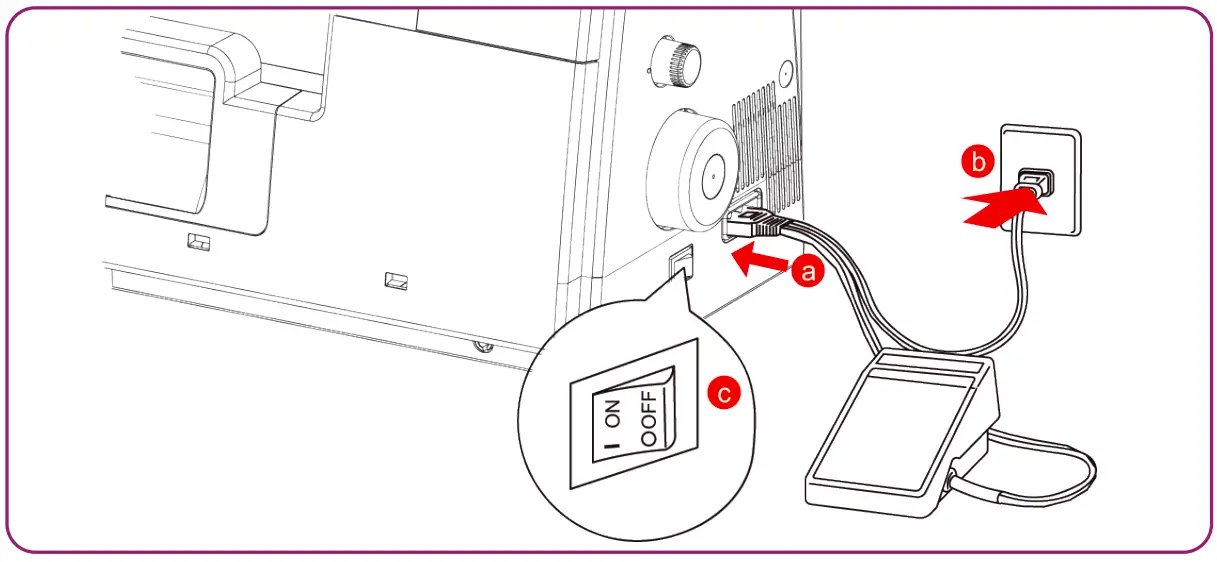 b
a
c
I ON
O OFF