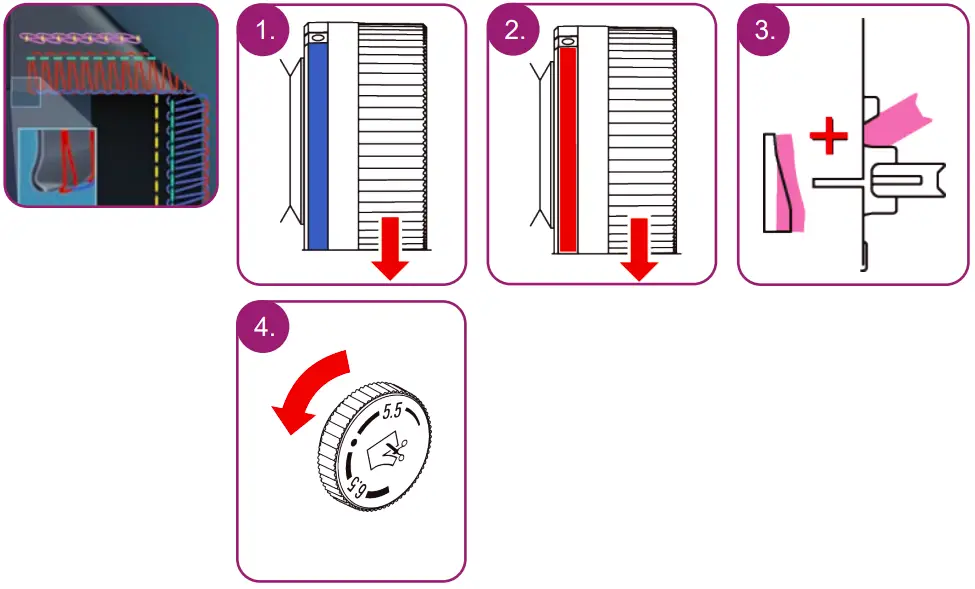 1.

2.

3.

4.

5.5

6.5