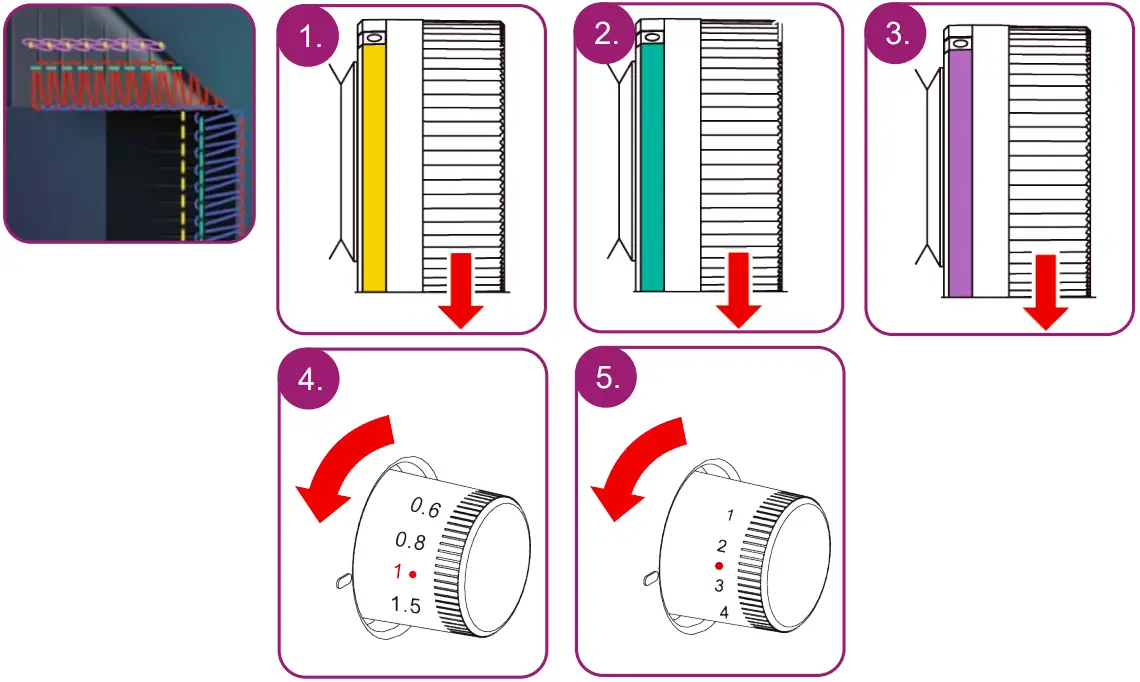 1.

2.

3.

4.

0.6
0.8
1
1.5

5.

1
2
3
4