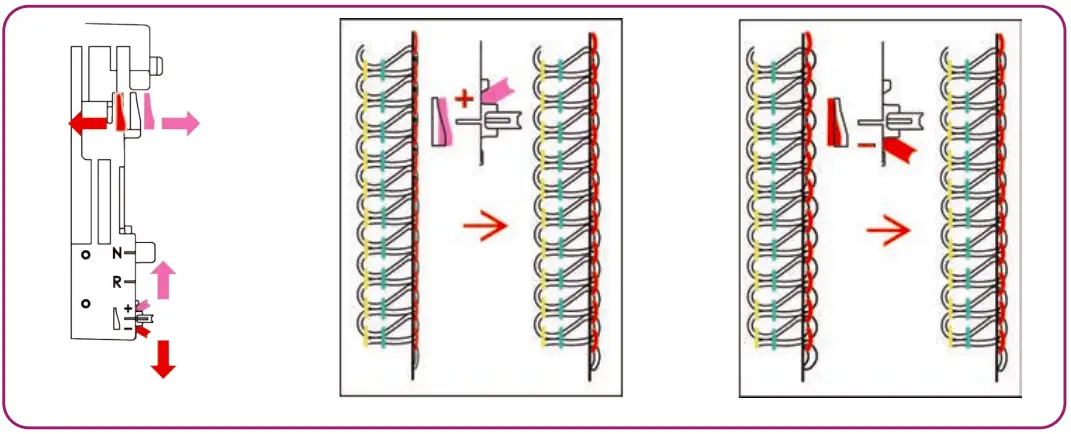 N
R
+
−
+
−