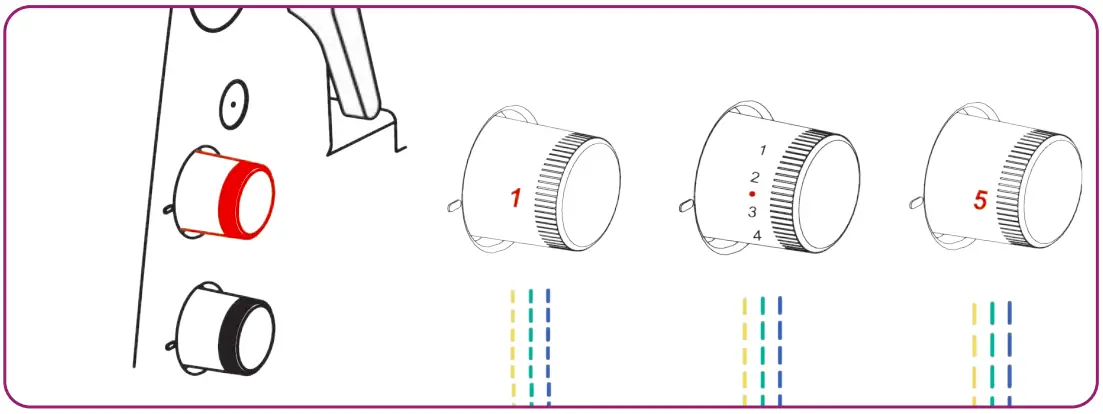 1

1
2
3
4

5