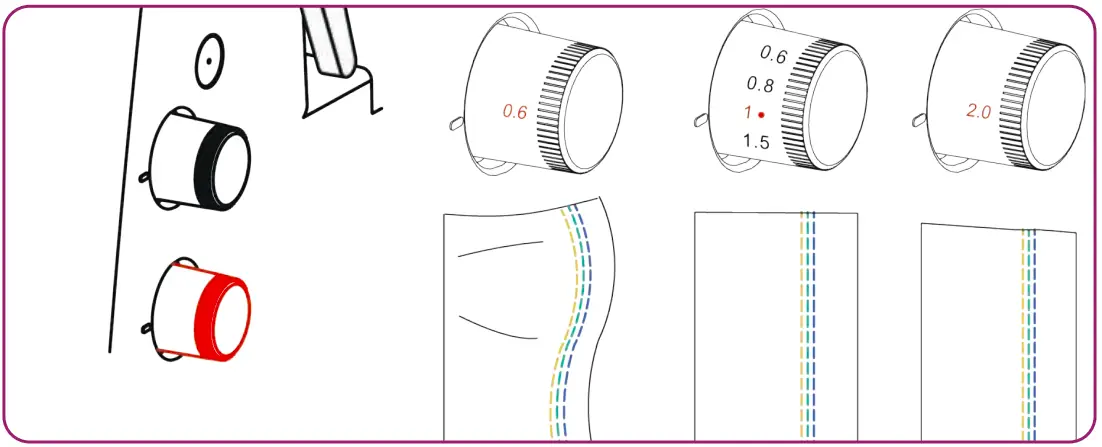 0.6

0.6
0.8
1
1.5

2.0