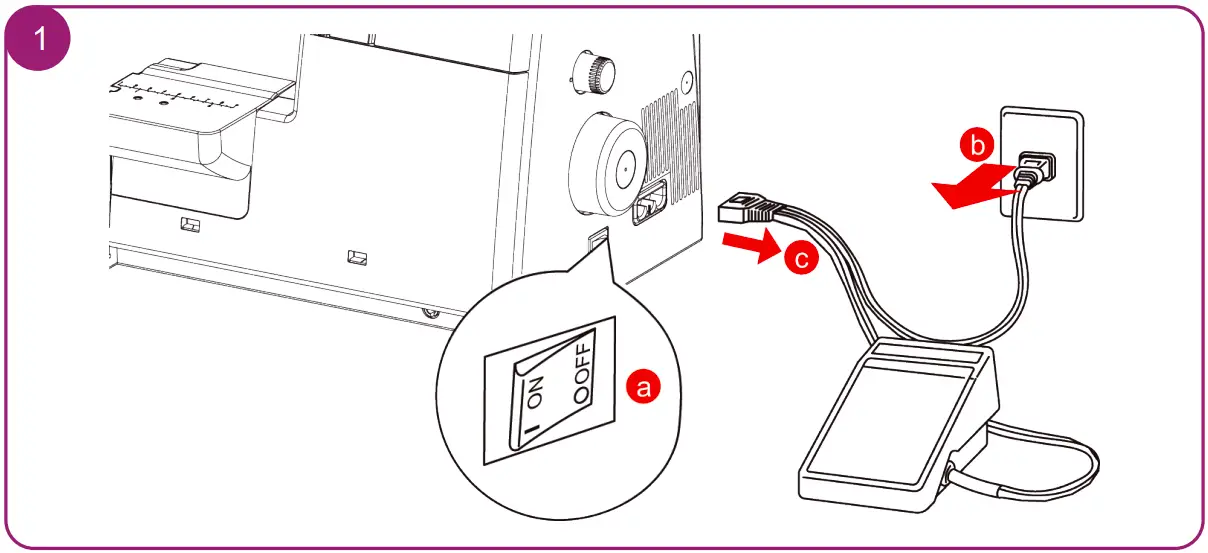 1

b

c

ON
OFF

a