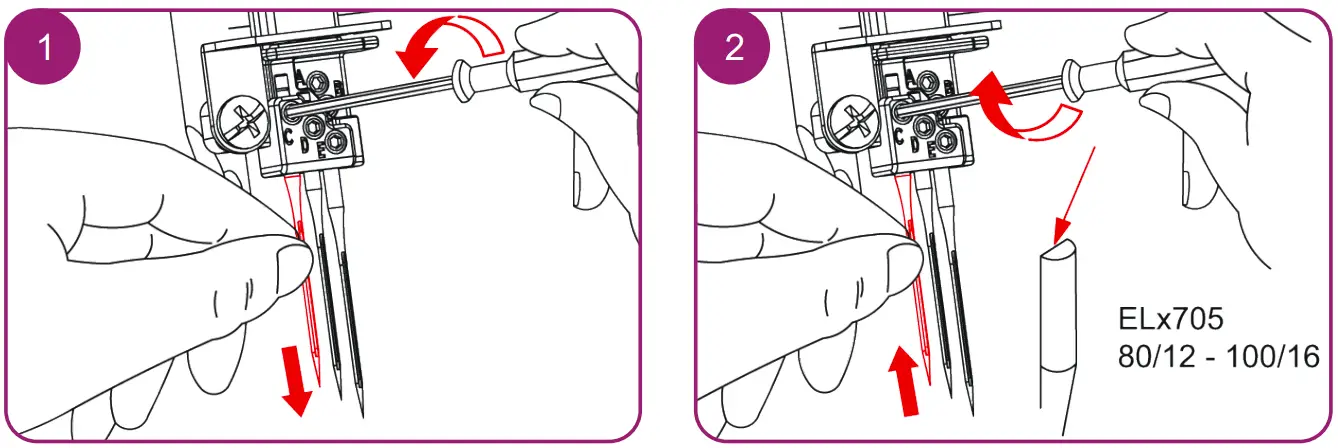 1

A
B
C
D
E

2

A
B
C
D
E

ELx705
80/12 - 100/16