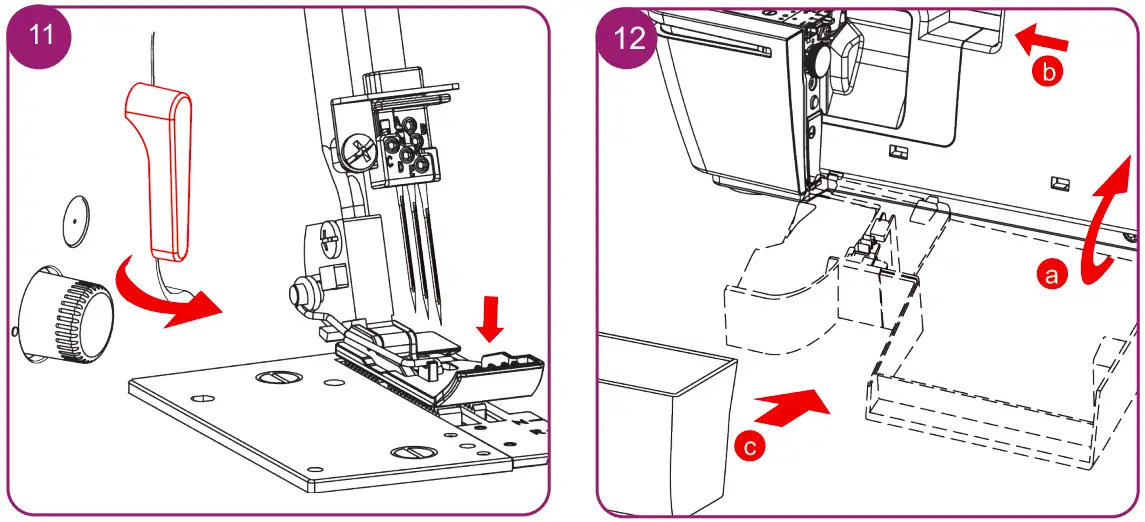 11

12

b

a

c