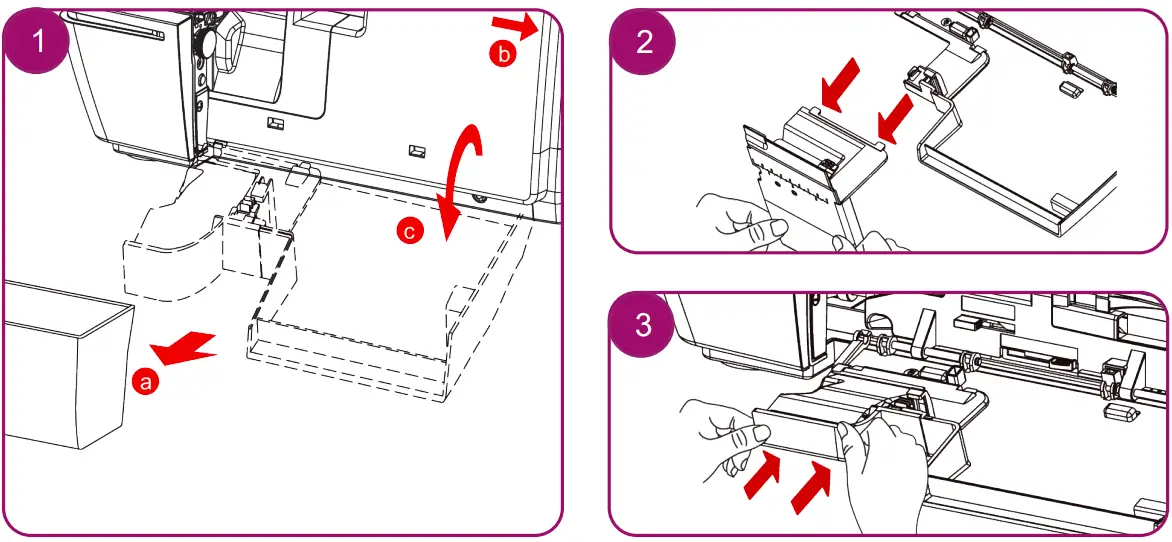 1
b
c
a
2
3