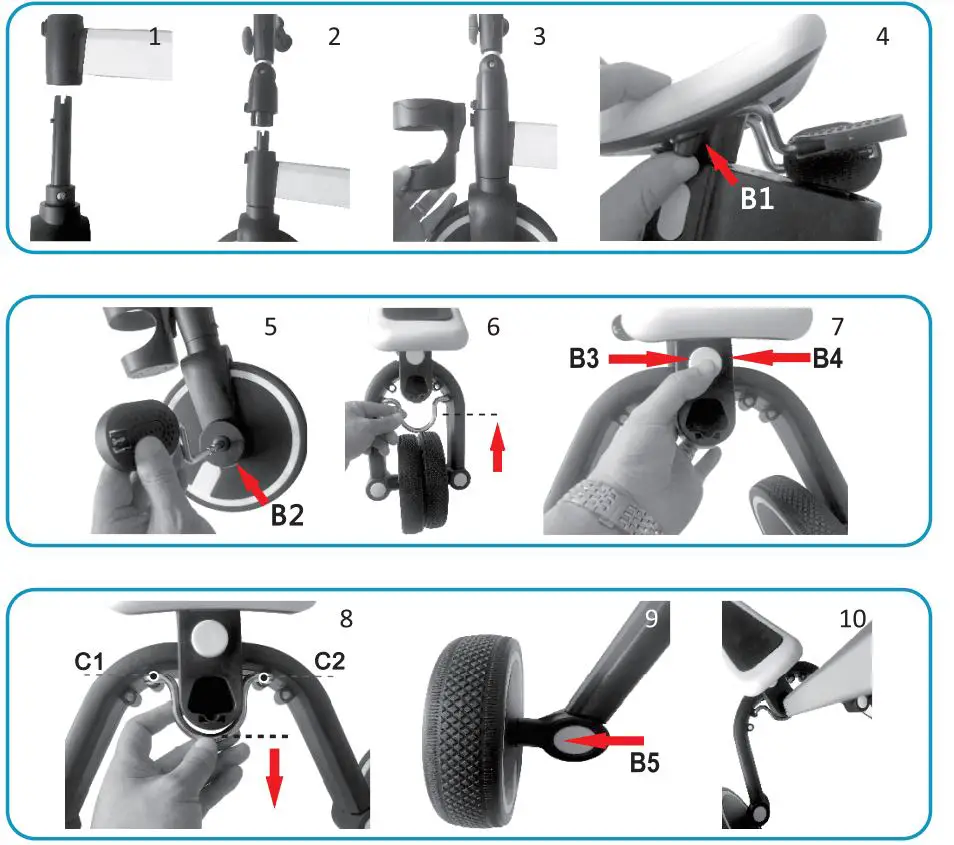 1
2
3
4
B1
5
B2
6
7
B3
B4
8
C1
C2
9
B5
10