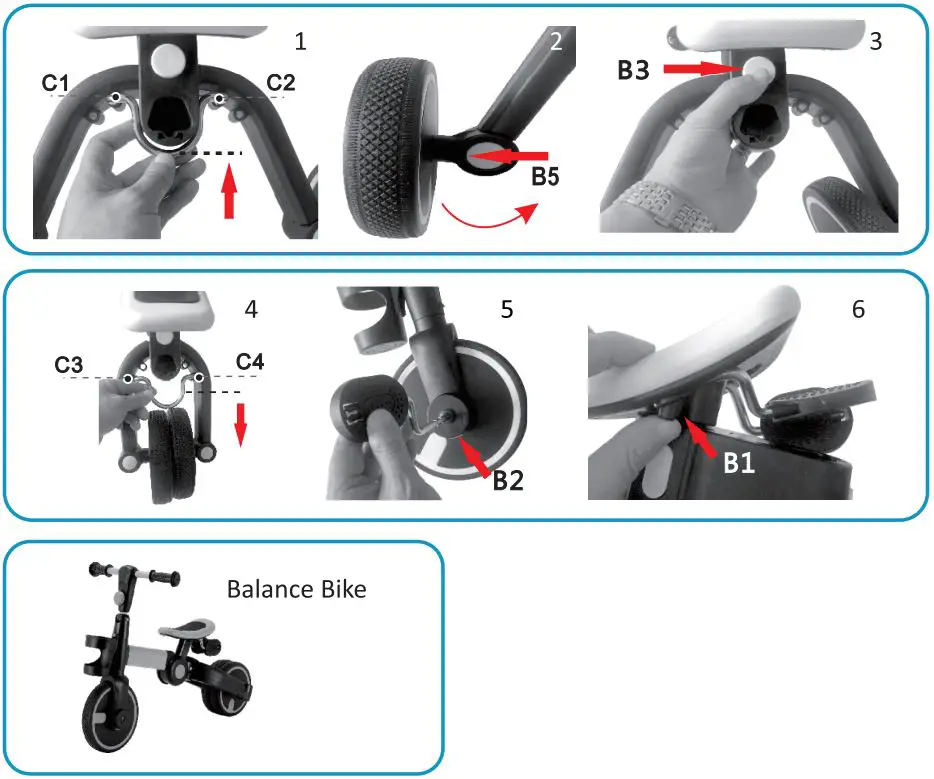 1
C1
C2

2
B5

3
B3

4
C3
C4

5
B2

6
B1

Balance Bike