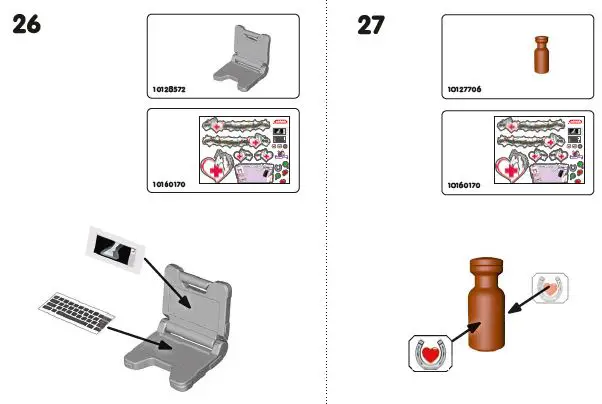 26

10128572

10160170

27

10127706

10160170