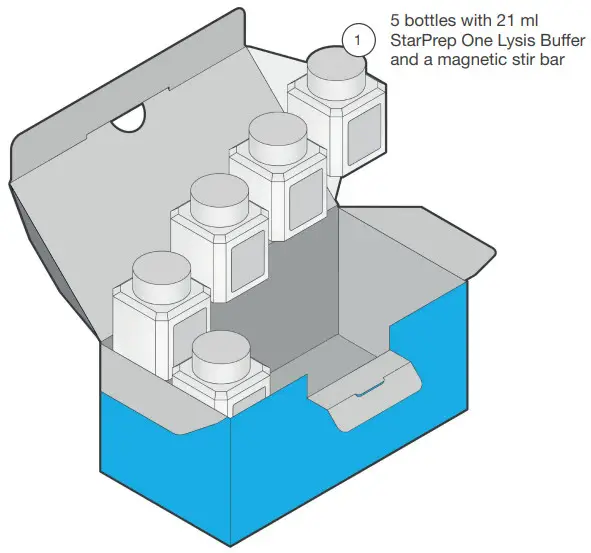 1

5 bottles with 21 ml StarPrep One Lysis Buffer and a magnetic stir bar