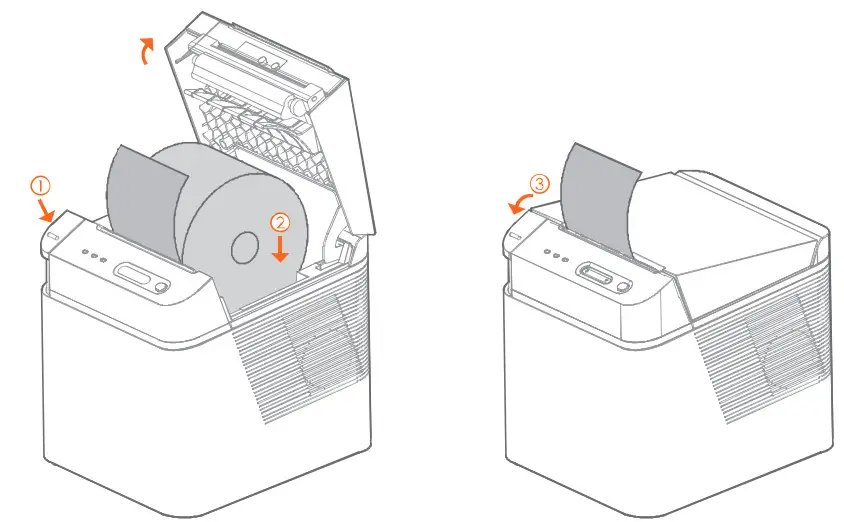 ①
②
③