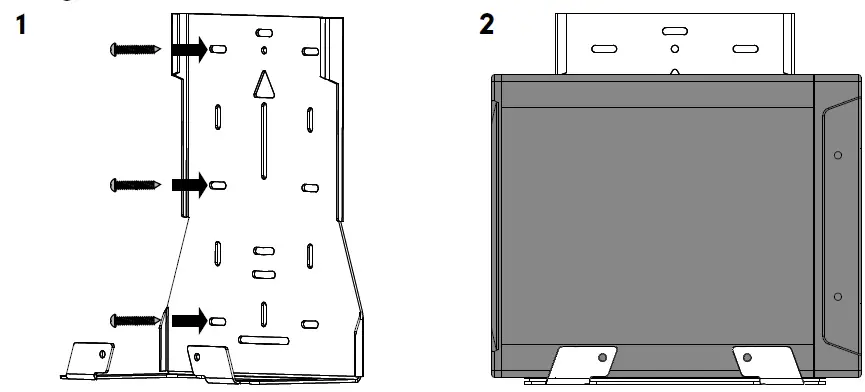 1

2