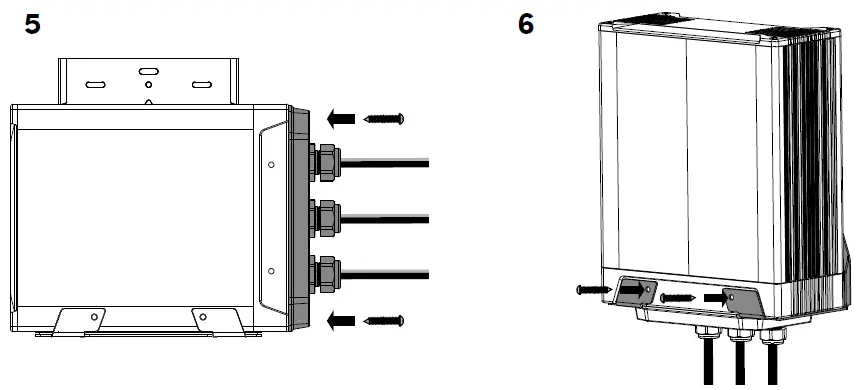 5

6