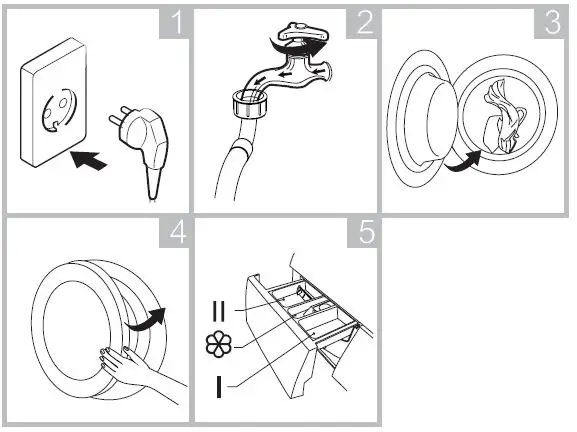 1
2
3
4
5
II
I