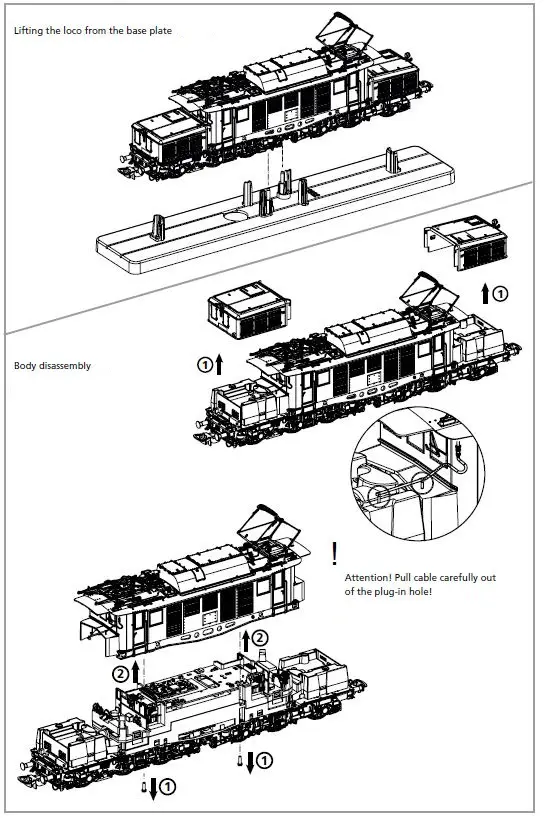 Lifting the loco from the base plate

①

Body disassembly

①

!

Attention! Pull cable carefully out of the plug-in hole!

②

②

①

①