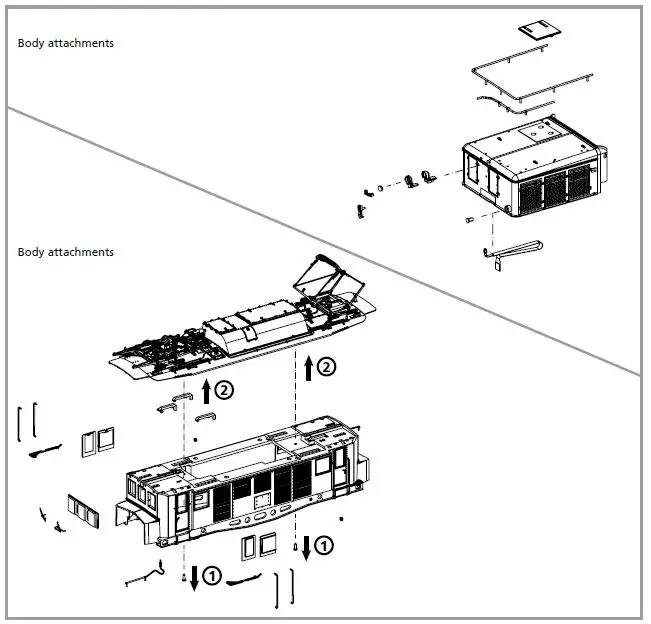 Body attachments

Body attachments

2

2

1

1