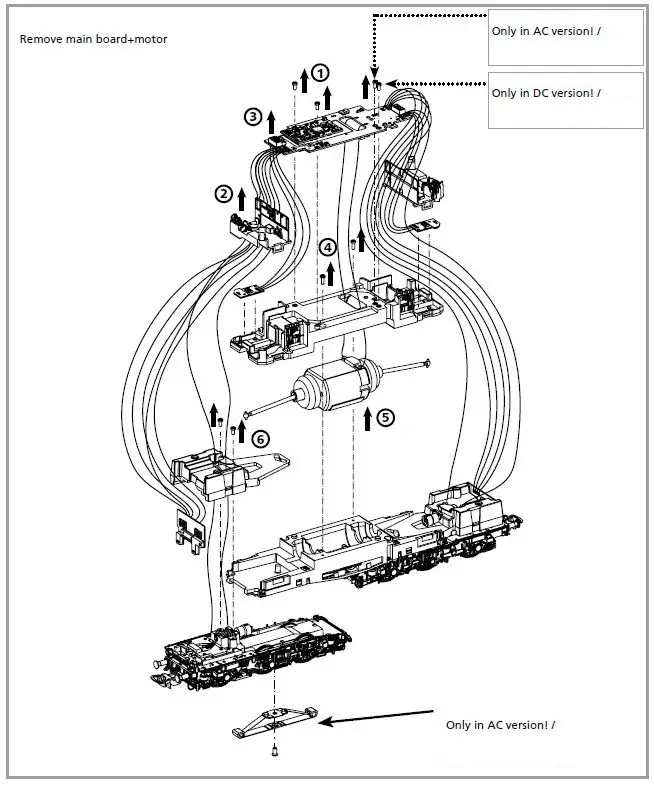 Remove main board+motor

Only in AC version! /

Only in DC version! /

①

③

②

④

⑤

⑥

Only in AC version! /