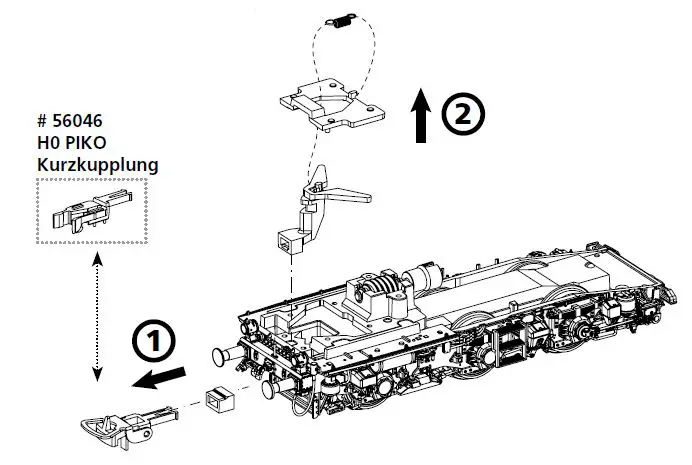 # 56046
H0 PIKO
Kurzkupplung

2

1