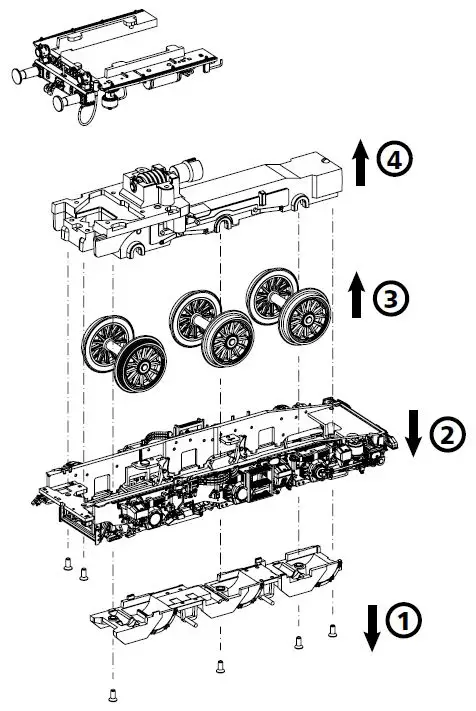 4

3

2

1