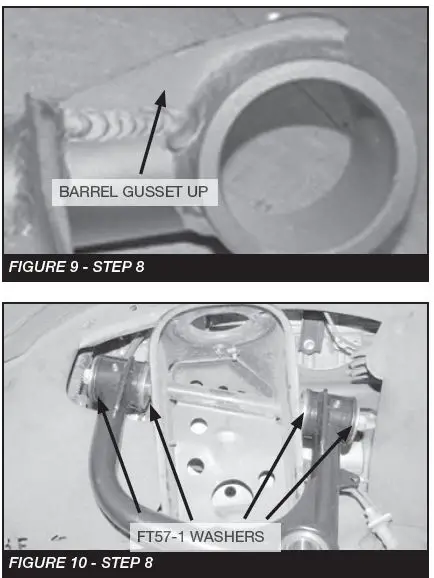 BARREL GUSSET UP

FIGURE 9 - STEP 8

FT57-1 WASHERS

FIGURE 10 - STEP 8