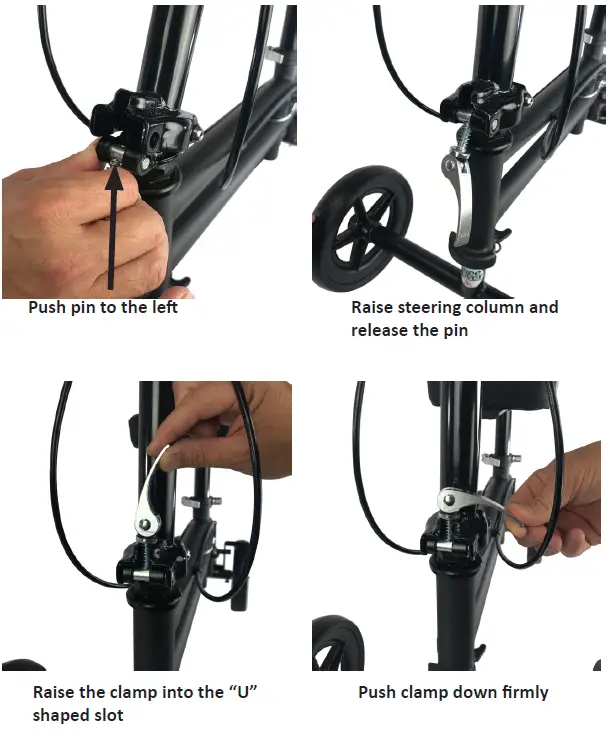 Push pin to the left

Raise steering column and release the pin

Raise the clamp into the “U” shaped slot

Push clamp down firmly