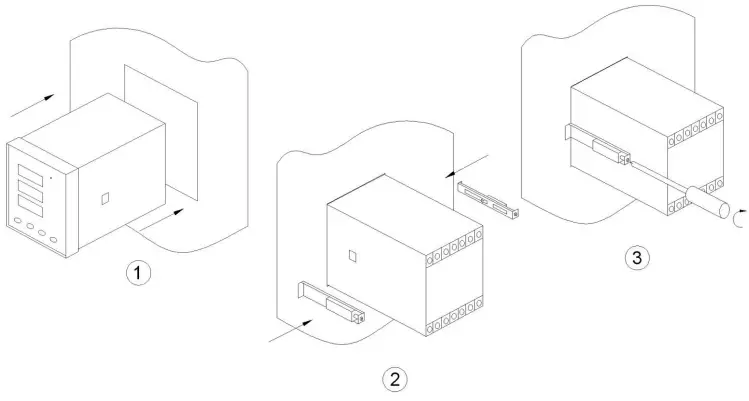 1

2

3