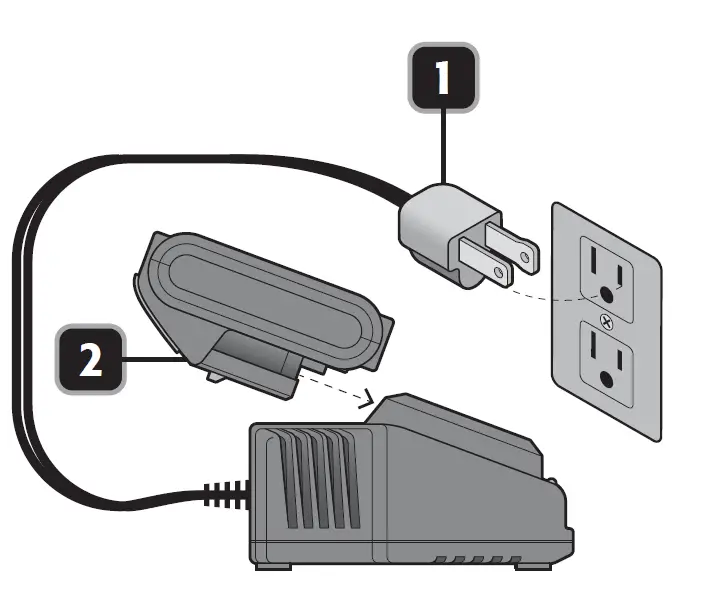 1

2