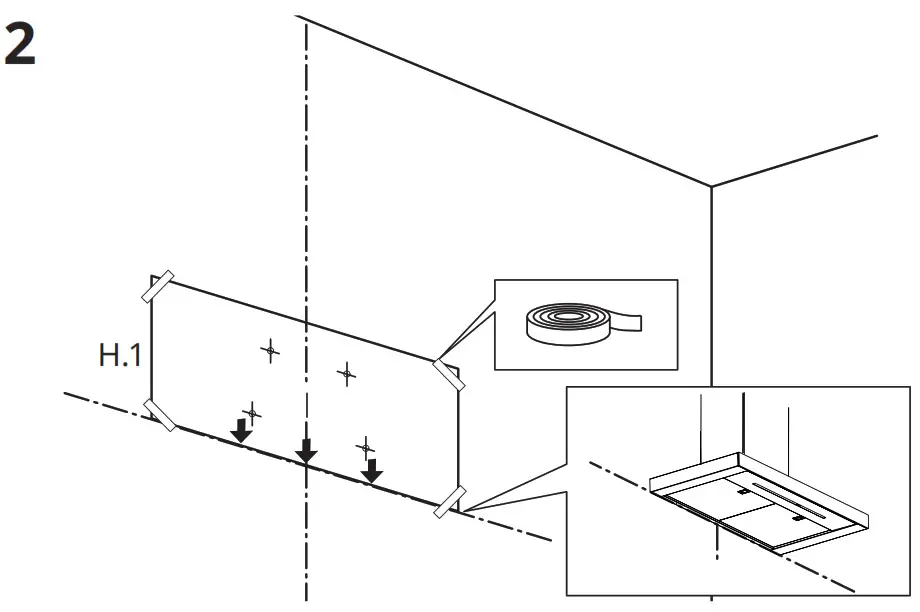 2

H.1