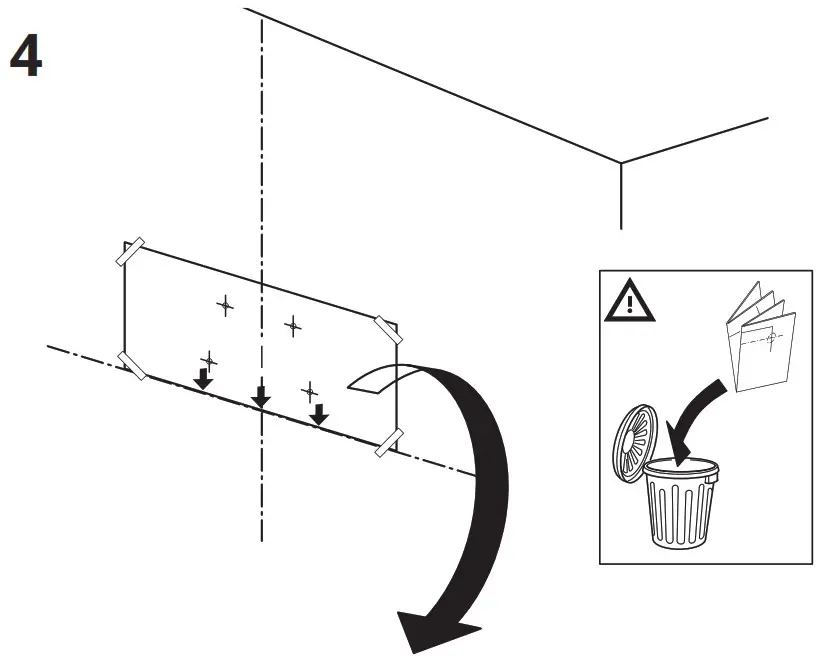 4