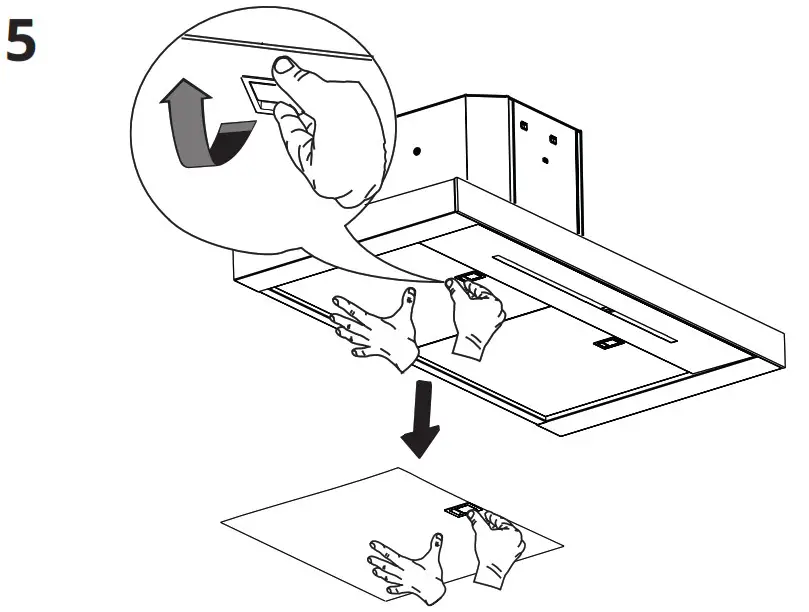 5