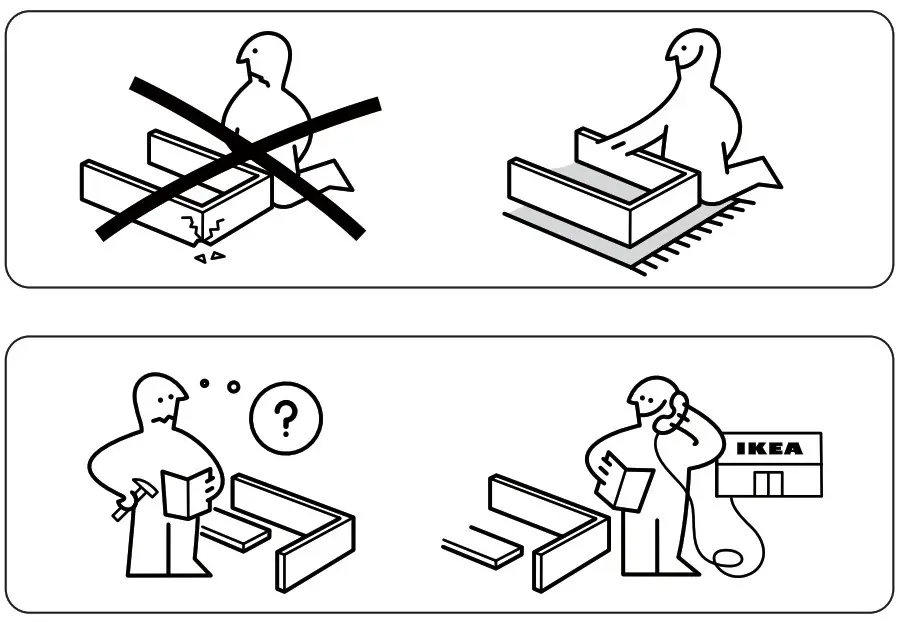 ?

IKEA