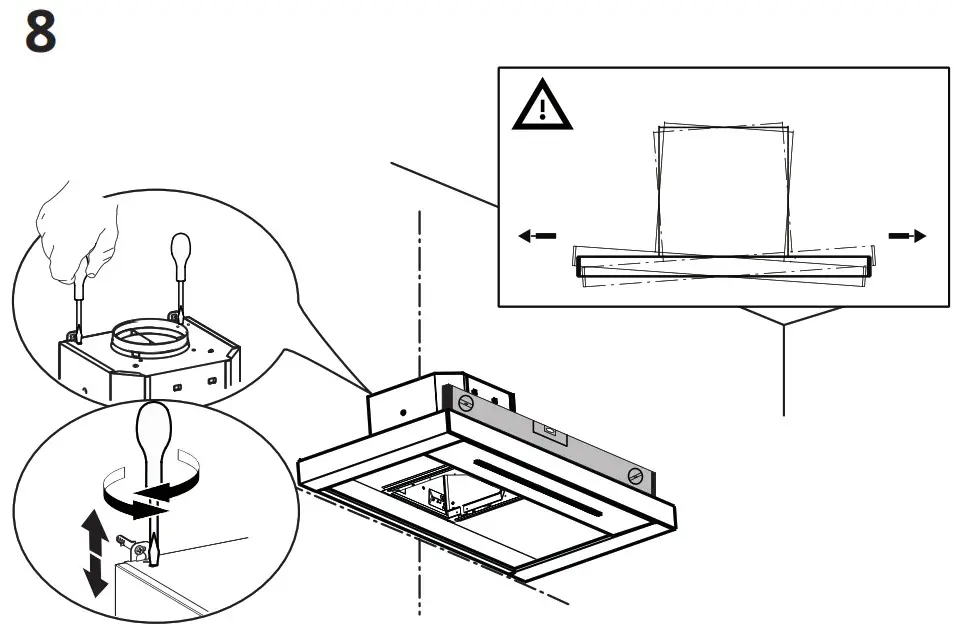 8