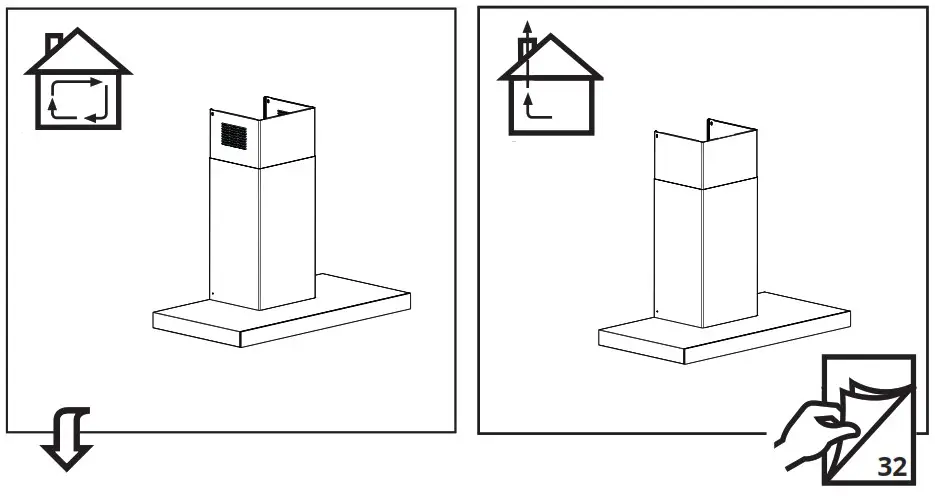 32