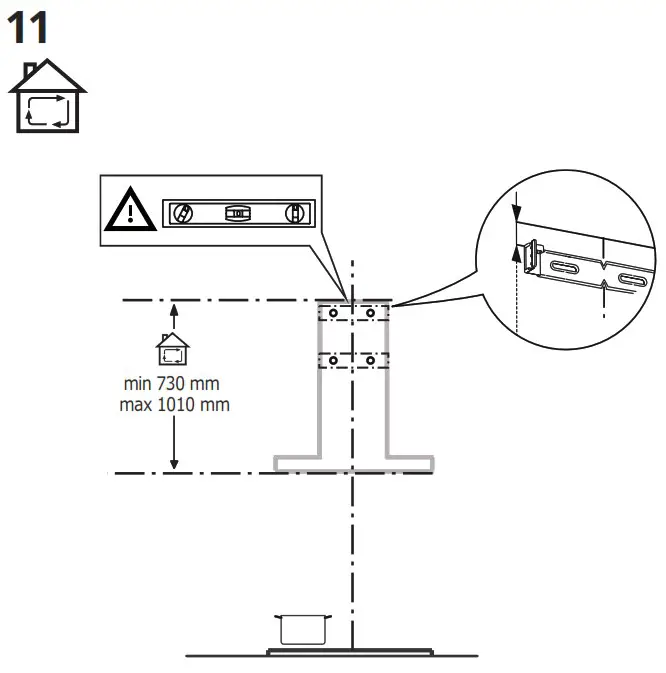 11

min 730 mm
max 1010 mm