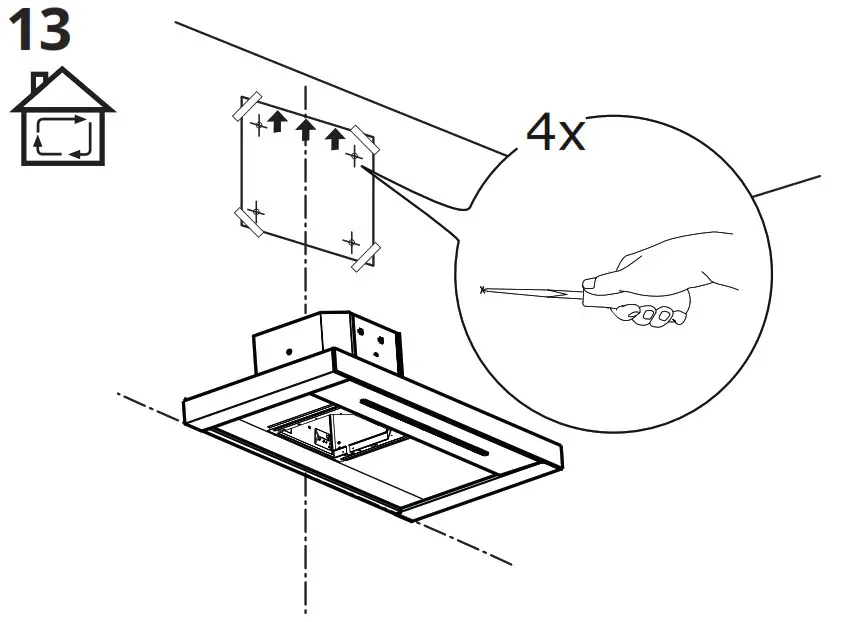 13

4x