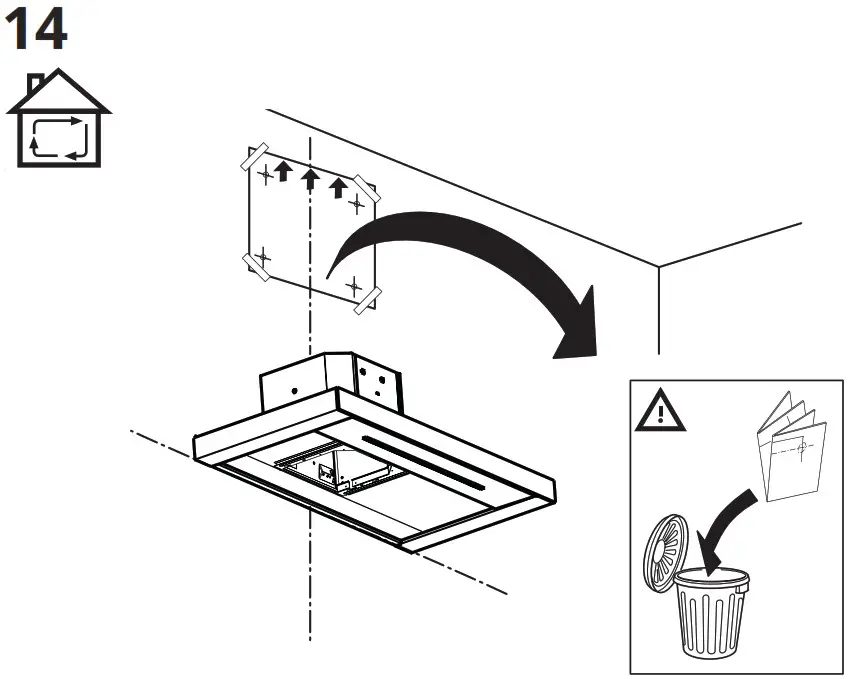 14