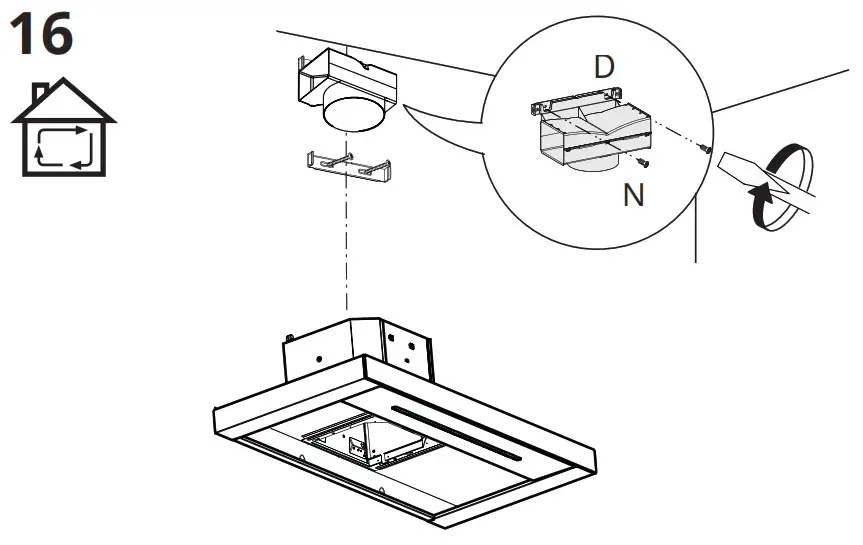 16

D

N