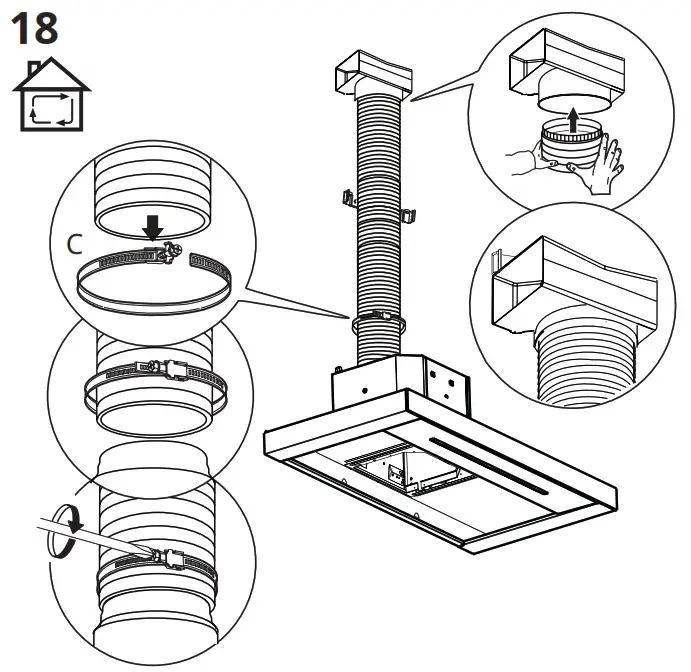 18

C