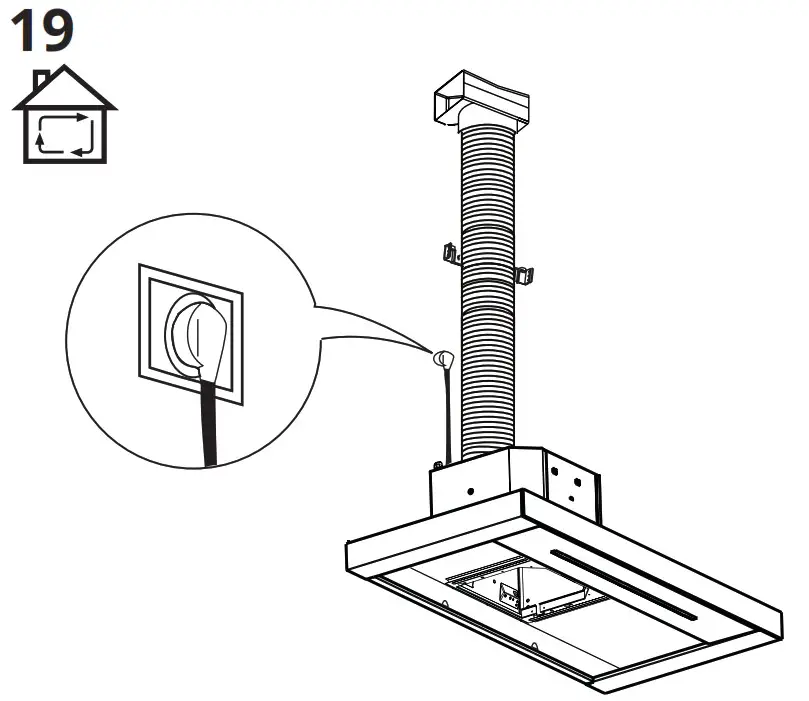 19