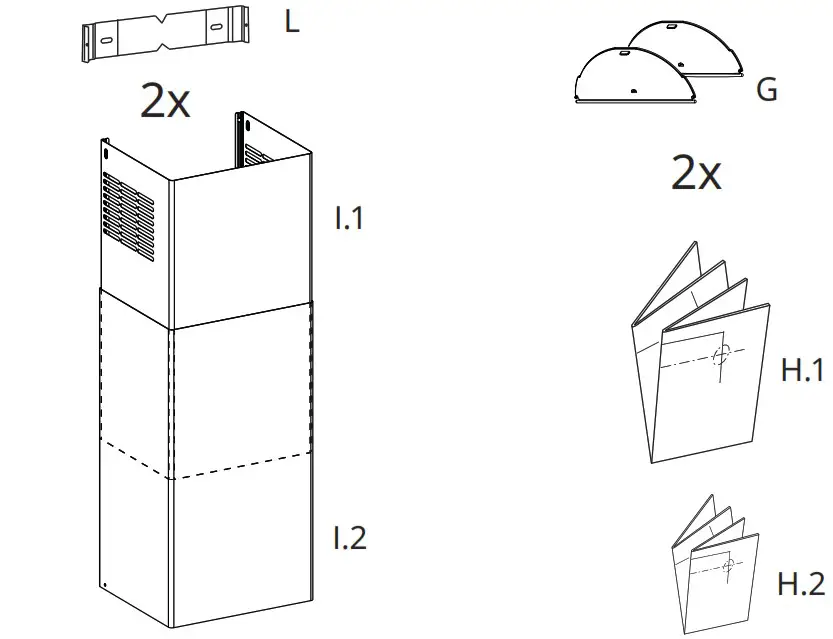 L

2x

I.1

I.2

G

2x

H.1

H.2